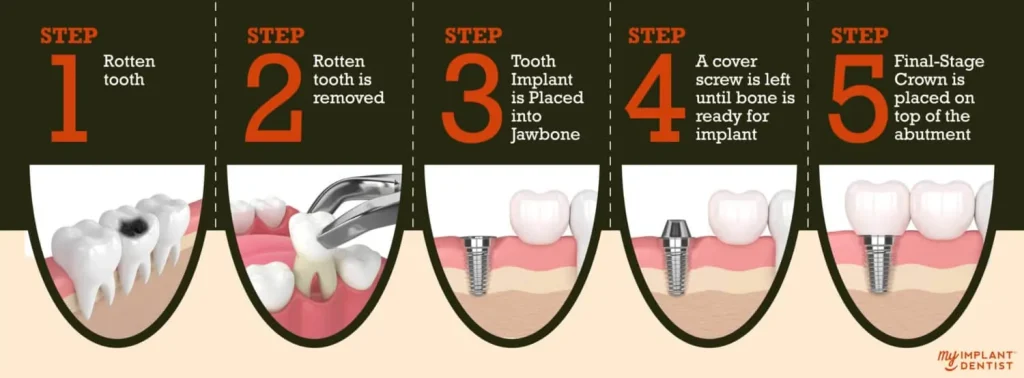 STEP
1
Rotten tooth

STEP
2
Rotten tooth is removed

STEP
3
Tooth Implant is Placed into Jawbone

STEP
4
A cover screw is left until bone is ready for implant

STEP
5
Final-Stage Crown is placed on top of the abutment

my IMPLANT DENTIST